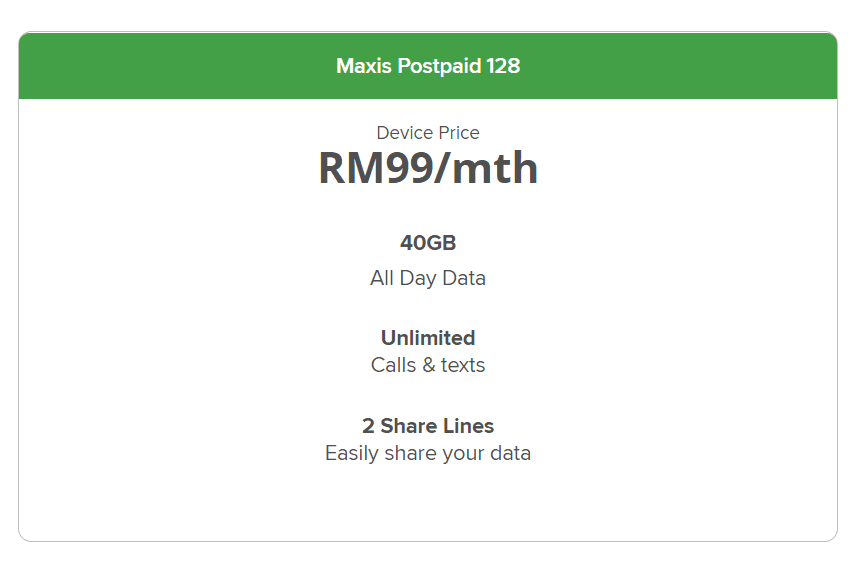 Maxis Postpaid 128

Device Price
RM99/mth

40GB
All Day Data

Unlimited
Calls & texts

2 Share Lines
Easily share your data